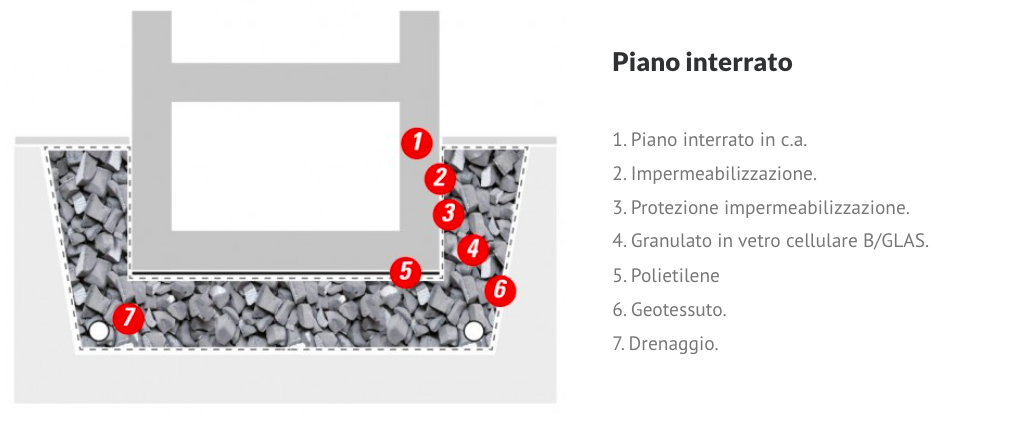 1
2
3
4
5
6
7

Piano interrato

1. Piano interrato in c.a.
2. Impermeabilizzazione.
3. Protezione impermeabilizzazione.
4. Granulato in vetro cellulare B/GLAS.
5. Polietilene
6. Geotessuto.
7. Drenaggio.