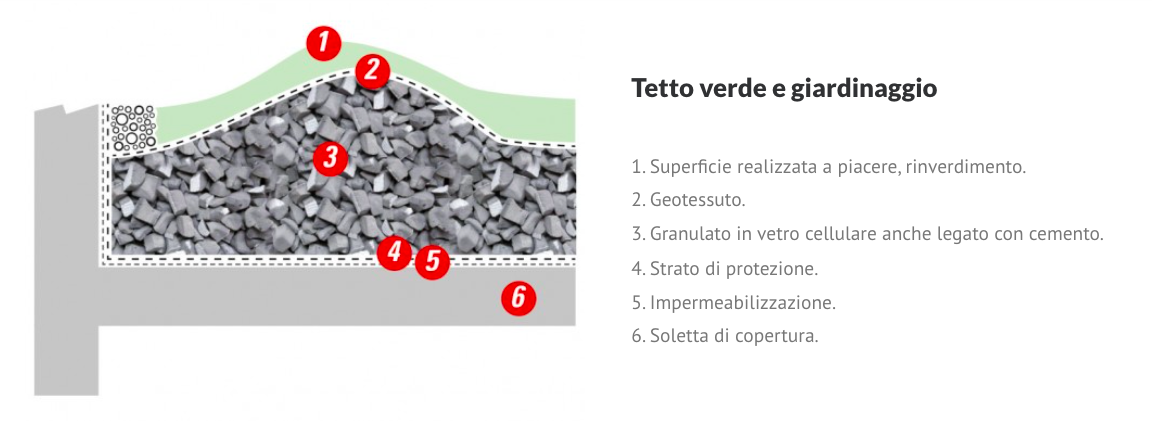 1
2
3
4
5
6

Tetto verde e giardinaggio

1. Superficie realizzata a piacere, rinverdimento.
2. Geotessuto.
3. Granulato in vetro cellulare anche legato con cemento.
4. Strato di protezione.
5. Impermeabilizzazione.
6. Soletta di copertura.